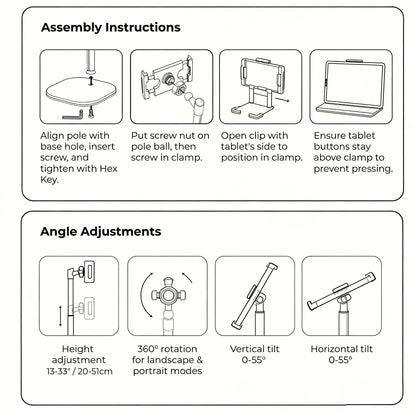 Assembly Instructions

Align pole with base hole, insert screw, and tighten with Hex Key.

Put screw nut on pole ball, then screw in clamp.

Open clip with tablet's side to position in clamp.

Ensure tablet buttons stay above clamp to prevent pressing.

Angle Adjustments

Height adjustment 13-33" / 20-51cm

360° rotation for landscape & portrait modes

Vertical tilt 0-55°

Horizontal tilt 0-55°