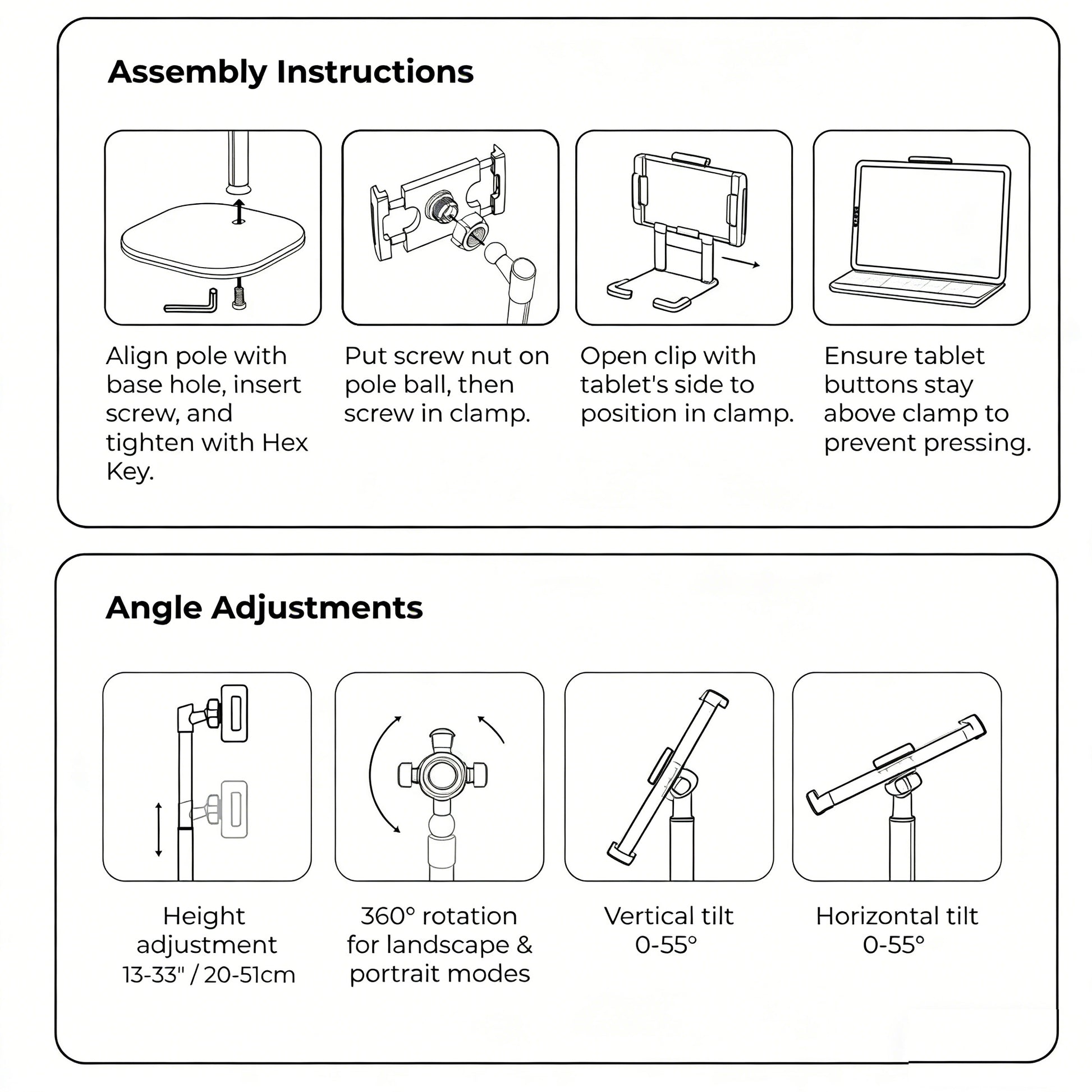 Assembly Instructions

Align pole with base hole, insert screw, and tighten with Hex Key.

Put screw nut on pole ball, then screw in clamp.

Open clip with tablet's side to position in clamp.

Ensure tablet buttons stay above clamp to prevent pressing.

Angle Adjustments

Height adjustment 13-33" / 20-51cm

360° rotation for landscape & portrait modes

Vertical tilt 0-55°

Horizontal tilt 0-55°