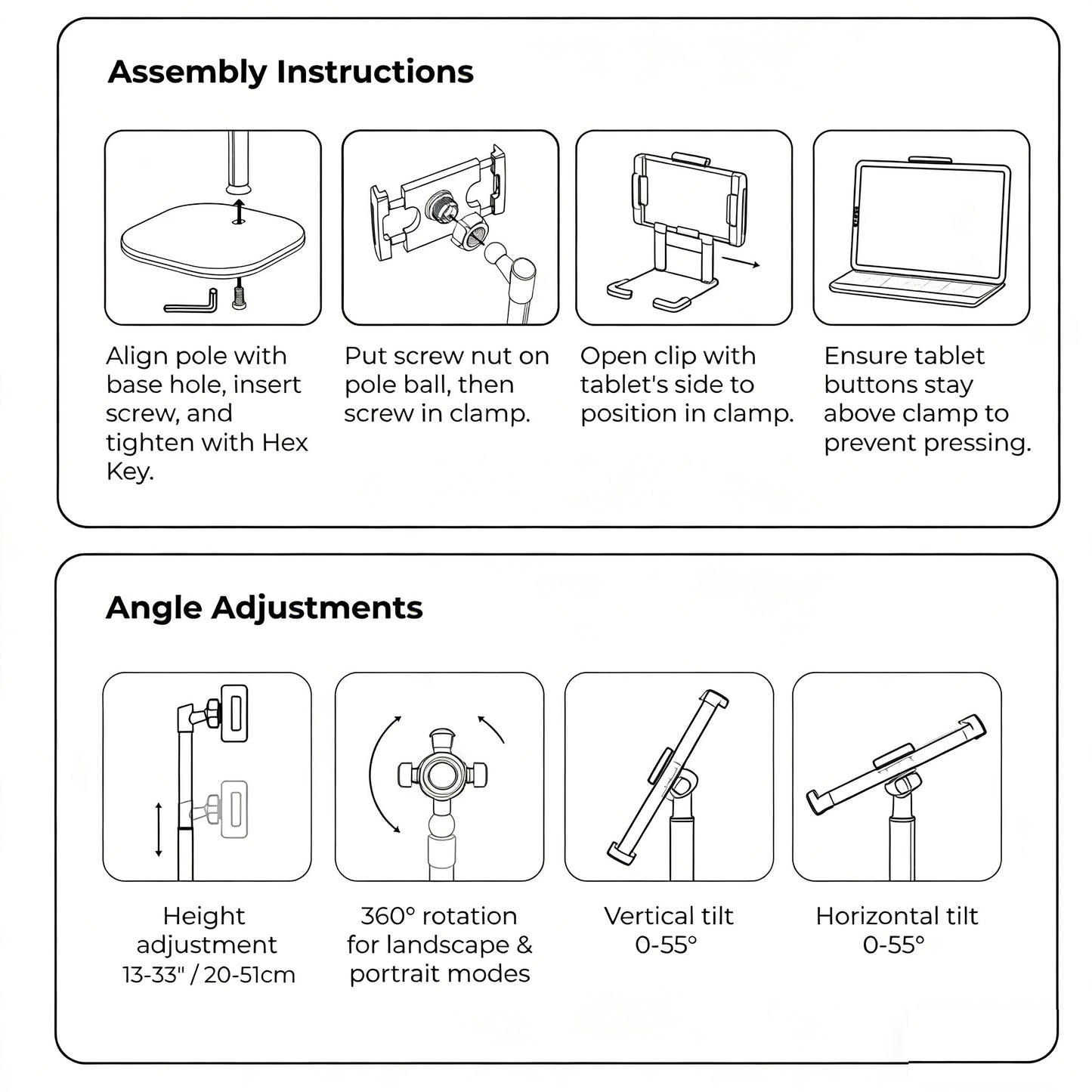 Assembly Instructions

Align pole with base hole, insert screw, and tighten with Hex Key.

Put screw nut on pole ball, then screw in clamp.

Open clip with tablet's side to position in clamp.

Ensure tablet buttons stay above clamp to prevent pressing.

Angle Adjustments

Height adjustment 13-33" / 20-51cm

360° rotation for landscape & portrait modes

Vertical tilt 0-55°

Horizontal tilt 0-55°