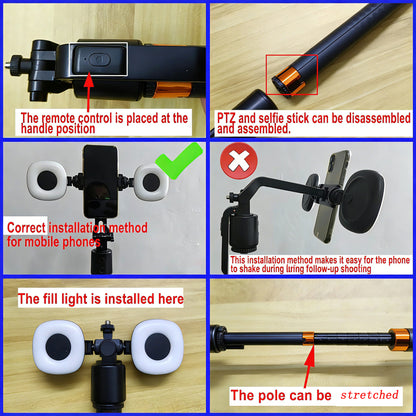 The remote control is placed at the handle position

PTZ and selfie stick can be disassembled and assembled.

Correct installation method for mobile phones

This installation method makes it easy for the phone to shake during luring follow-up shooting

The fill light is installed here

The pole can be stretched