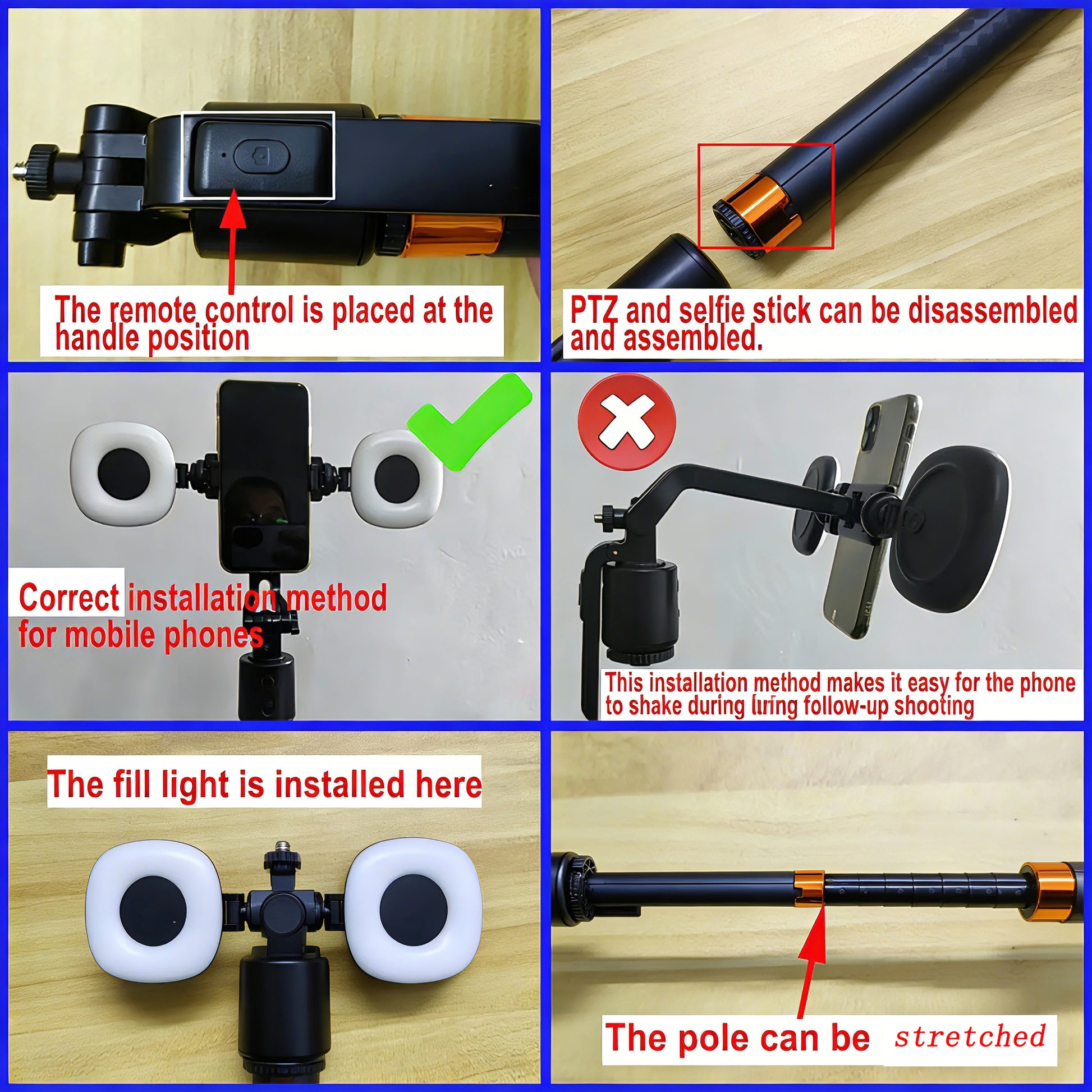 The remote control is placed at the handle position

PTZ and selfie stick can be disassembled and assembled.

Correct installation method for mobile phones

This installation method makes it easy for the phone to shake during luring follow-up shooting

The fill light is installed here

The pole can be stretched