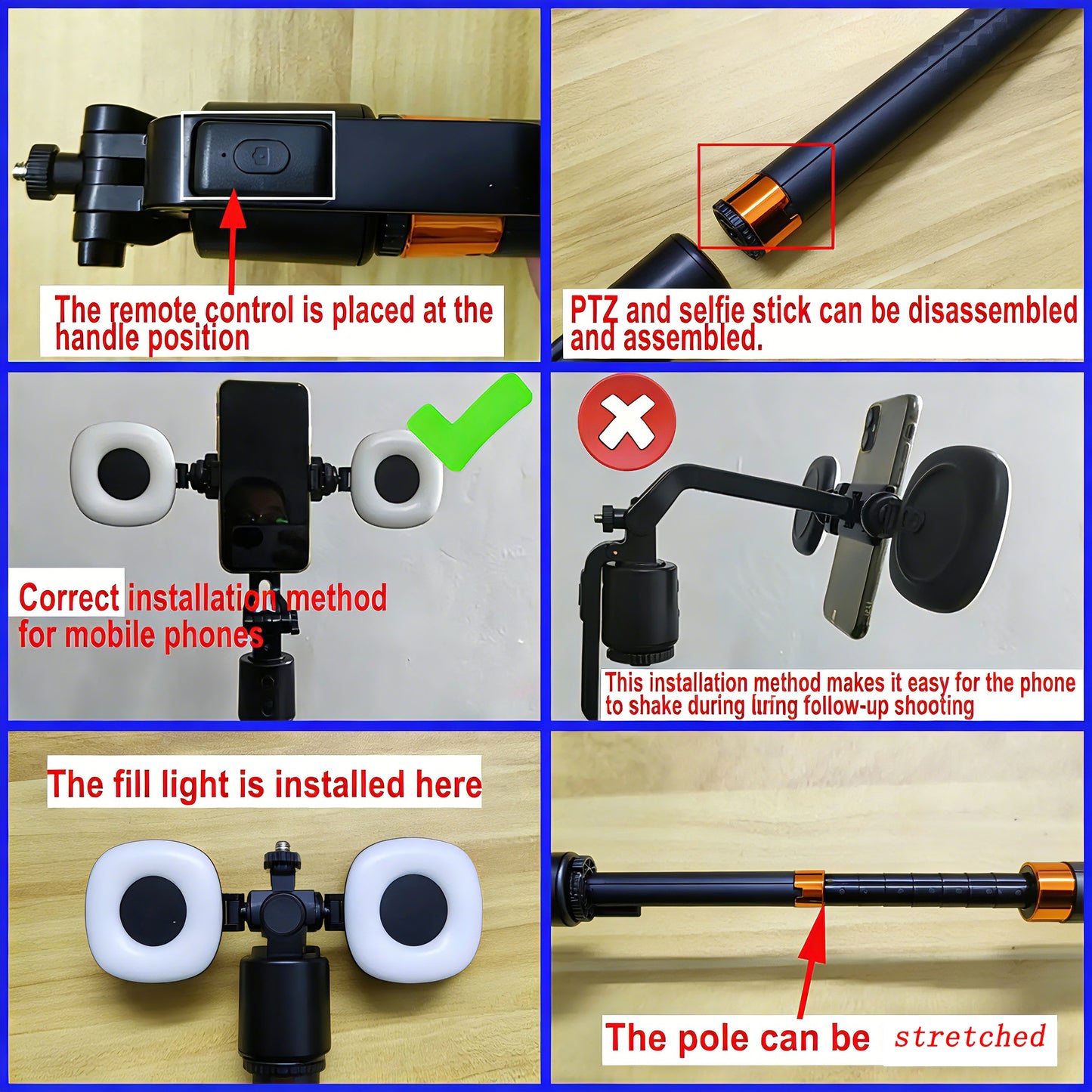 The remote control is placed at the handle position

PTZ and selfie stick can be disassembled and assembled.

Correct installation method for mobile phones

This installation method makes it easy for the phone to shake during luring follow-up shooting

The fill light is installed here

The pole can be stretched